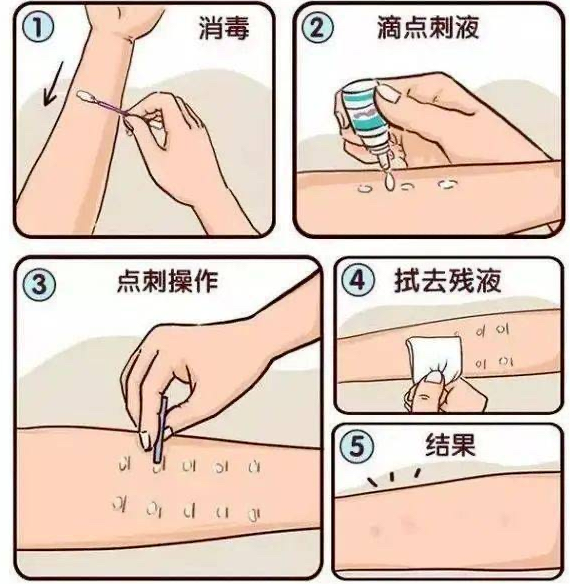 ① 消毒

② 滴点刺液

③ 点刺操作

④ 拭去残液

⑤ 结果